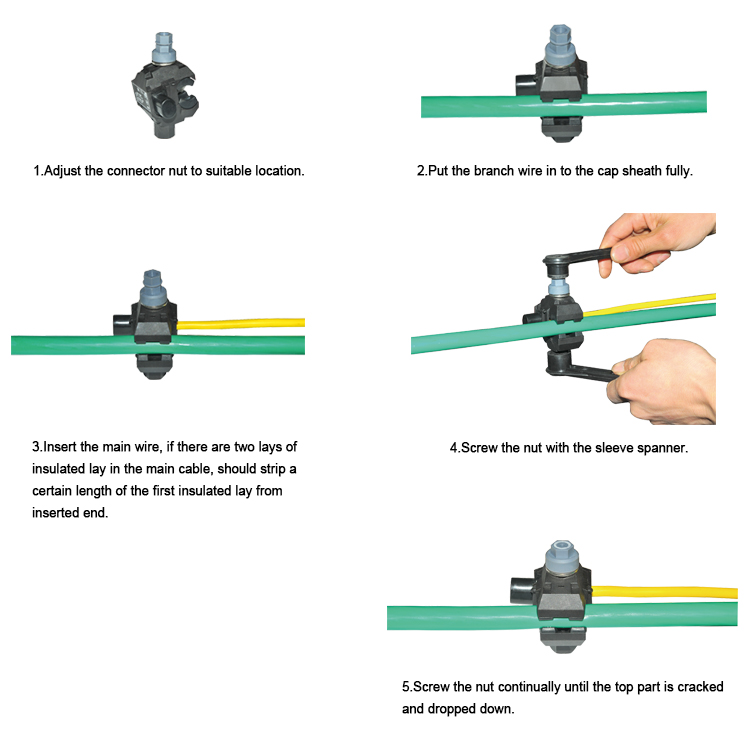 1.Adjust the connector nut to suitable location.

2.Put the branch wire in to the cap sheath fully.

3.Insert the main wire, if there are two lays of insulated lay in the main cable, should strip a certain length of the first insulated lay from inserted end.

4.Screw the nut with the sleeve spanner.

5.Screw the nut continually until the top part is cracked and dropped down.