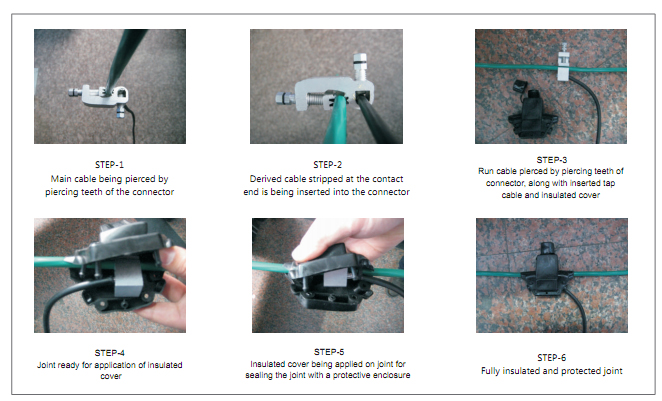 STEP-1
Main cable being pierced by piercing teeth of the connector

STEP-2
Derived cable stripped at the contact end is being inserted into the connector

STEP-3
Run cable pierced by piercing teeth of connector, along with inserted tap cable and insulated cover

STEP-4
Joint ready for application of insulated cover

STEP-5
Insulated cover being applied on joint for sealing the joint with a protective enclosure

STEP-6
Fully insulated and protected joint