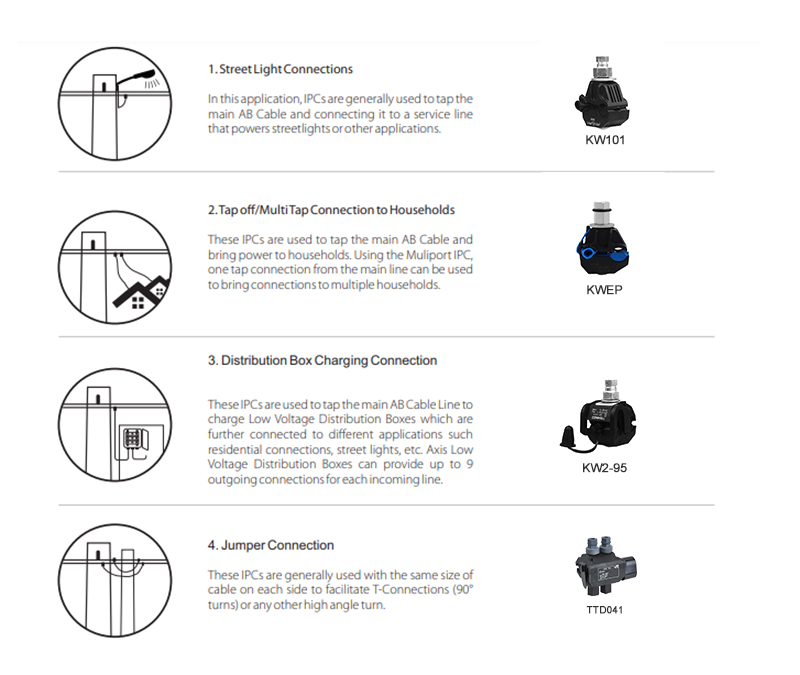 1. Street Light Connections

In this application, IPCs are generally used to tap the main AB Cable and connecting it to a service line that powers streetlights or other applications.

KW101

2. Tap off/Multi Tap Connection to Households

These IPCs are used to tap the main AB Cable and bring power to households. Using the Muliport IPC, one tap connection from the main line can be used to bring connections to multiple households.

KWEP

3. Distribution Box Charging Connection

These IPCs are used to tap the main AB Cable Line to charge Low Voltage Distribution Boxes which are further connected to different applications such residential connections, street lights, etc. Axis Low Voltage Distribution Boxes can provide up to 9 outgoing connections for each incoming line.

KW2-95

4. Jumper Connection

These IPCs are generally used with the same size of cable on each side to facilitate T-Connections (90° turns) or any other high angle turn.

TTD041