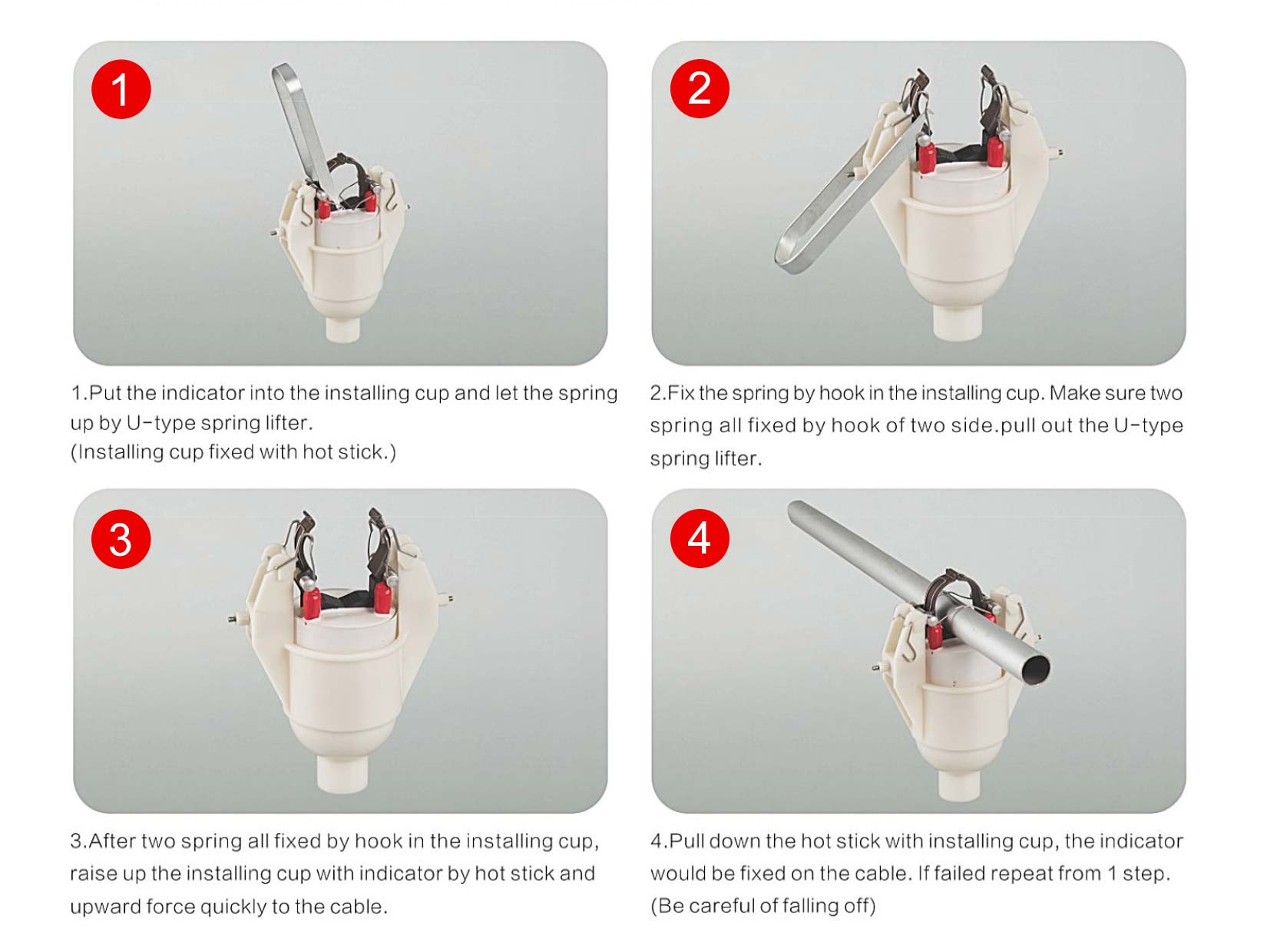 1

1.Put the indicator into the installing cup and let the spring up by U-type spring lifter.
(Installing cup fixed with hot stick.)

2

2.Fix the spring by hook in the installing cup. Make sure two spring all fixed by hook of two side.pull out the U-type spring lifter.

3

3.After two spring all fixed by hook in the installing cup, raise up the installing cup with indicator by hot stick and upward force quickly to the cable.

4

4.Pull down the hot stick with installing cup, the indicator would be fixed on the cable. If failed repeat from 1 step.
(Be careful of falling off)